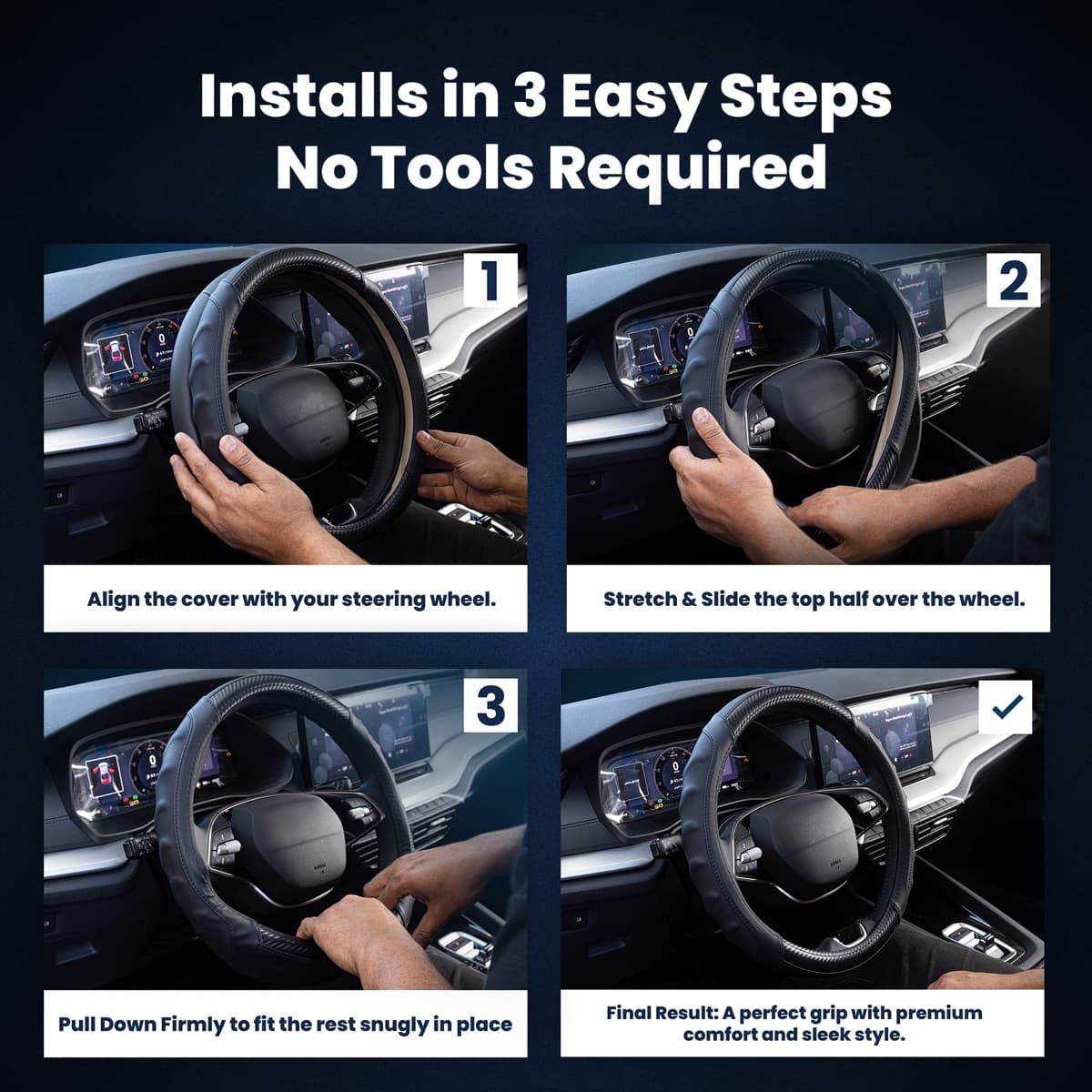 Installs in 3 Easy Steps
No Tools Required

1

Align the cover with your steering wheel.

2

Stretch & Slide the top half over the wheel.

3

Pull Down Firmly to fit the rest snugly in place

✓

Final Result: A perfect grip with premium comfort and sleek style.